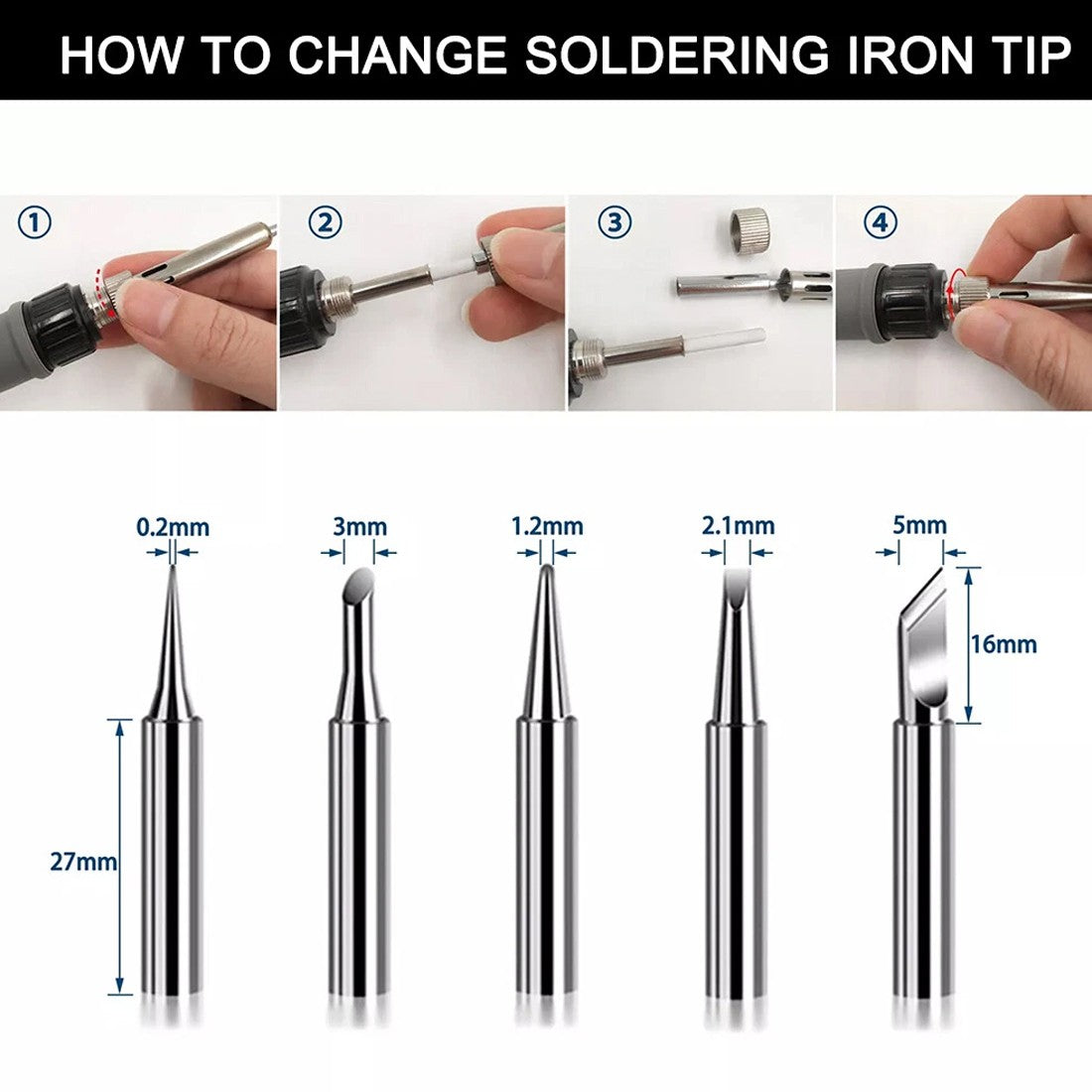 HOW TO CHANGE SOLDERING IRON TIP

①

②

③

④

0.2mm

3mm

1.2mm

2.1mm

5mm

16mm

27mm